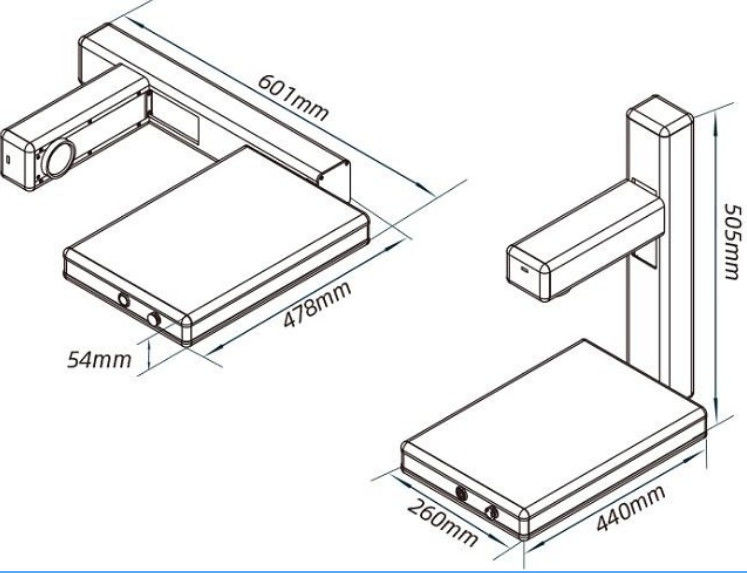 601mm
478mm
54mm
505mm
260mm
440mm